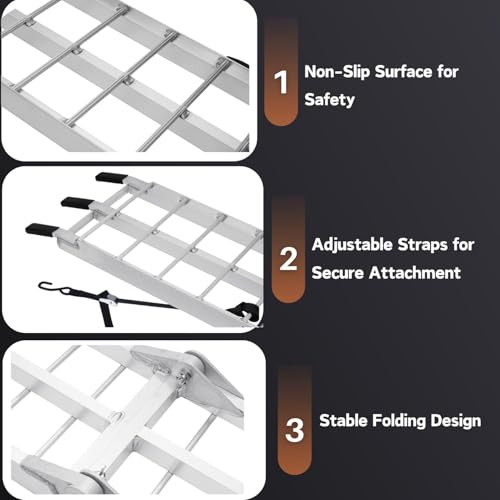 1 Non-Slip Surface for Safety

2 Adjustable Straps for Secure Attachment

3 Stable Folding Design