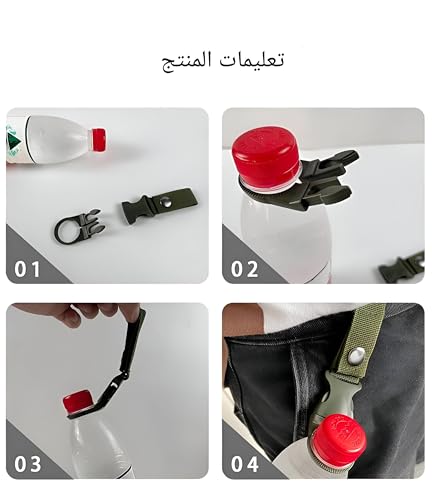 تعليمات المنتج

01

02

03

04