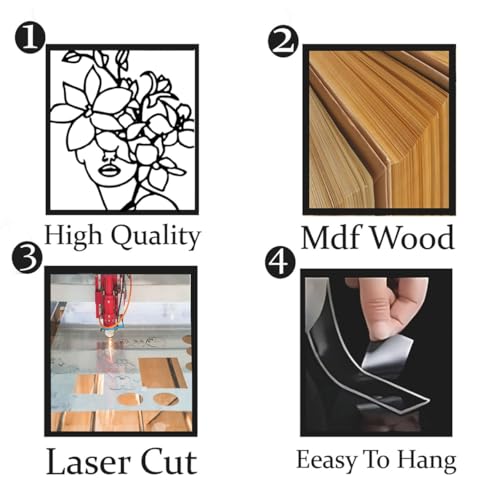 1
High Quality

2
Mdf Wood

3
Laser Cut

4
Eeasy To Hang