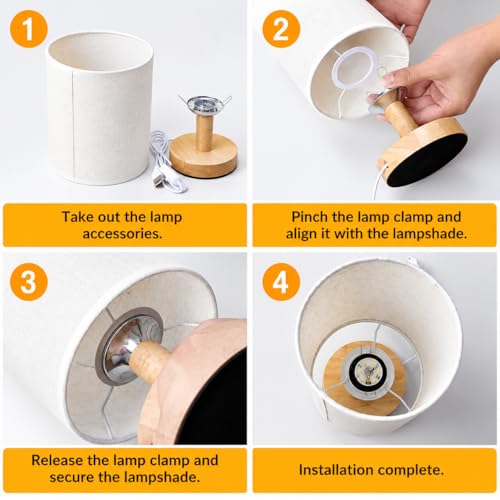 1

Take out the lamp accessories.

2

Pinch the lamp clamp and align it with the lampshade.

3

Release the lamp clamp and secure the lampshade.

4

Installation complete.