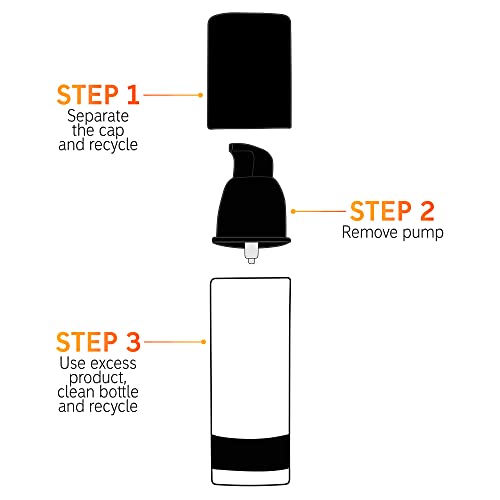 STEP 1
Separate the cap and recycle

STEP 2
Remove pump

STEP 3
Use excess product, clean bottle and recycle