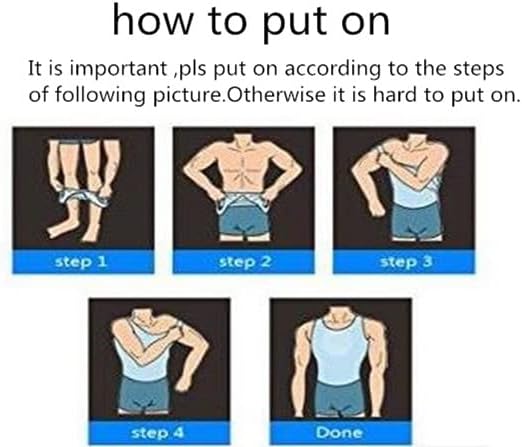 how to put on

It is important ,pls put on according to the steps of following picture.Otherwise it is hard to put on.

step 1

step 2

step 3

step 4

Done