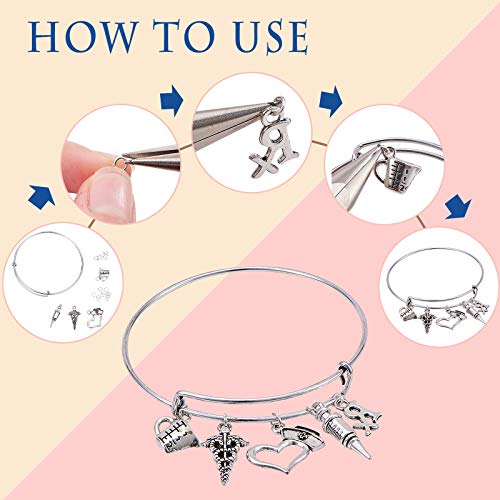 HOW TO USE