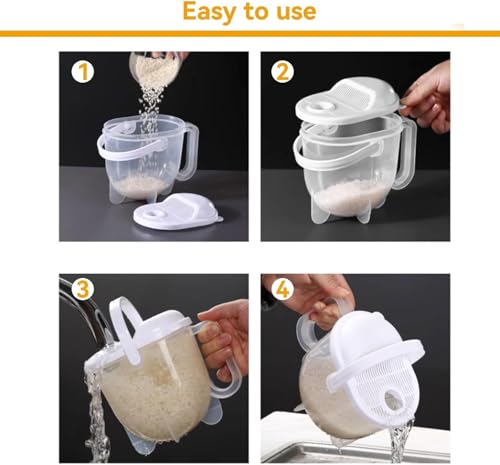 Easy to use

1

2

3

4