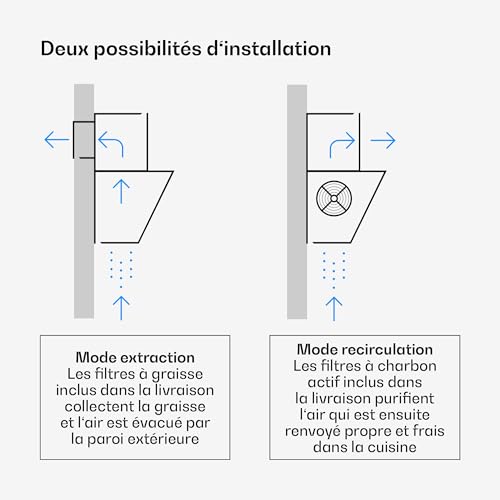 Deux possibilités d'installation

Mode extraction
Les filtres à graisse inclus dans la livraison collectent la graisse et l'air est évacué par la paroi extérieure

Mode recirculation
Les filtres à charbon actif inclus dans la livraison purifient l'air qui est ensuite renvoyé propre et frais dans la cuisine