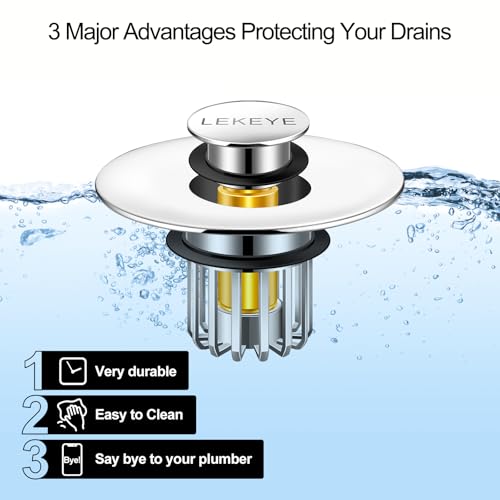 3 Major Advantages Protecting Your Drains

LEKEYE

1 Very durable

2 Easy to Clean

3 Bye! Say bye to your plumber