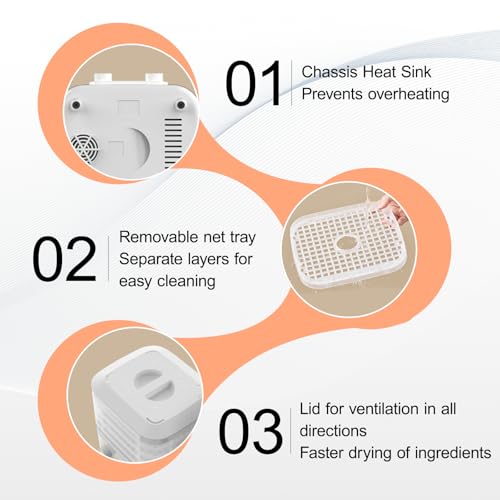 01
Chassis Heat Sink
Prevents overheating

02
Removable net tray
Separate layers for easy cleaning

03
Lid for ventilation in all directions
Faster drying of ingredients