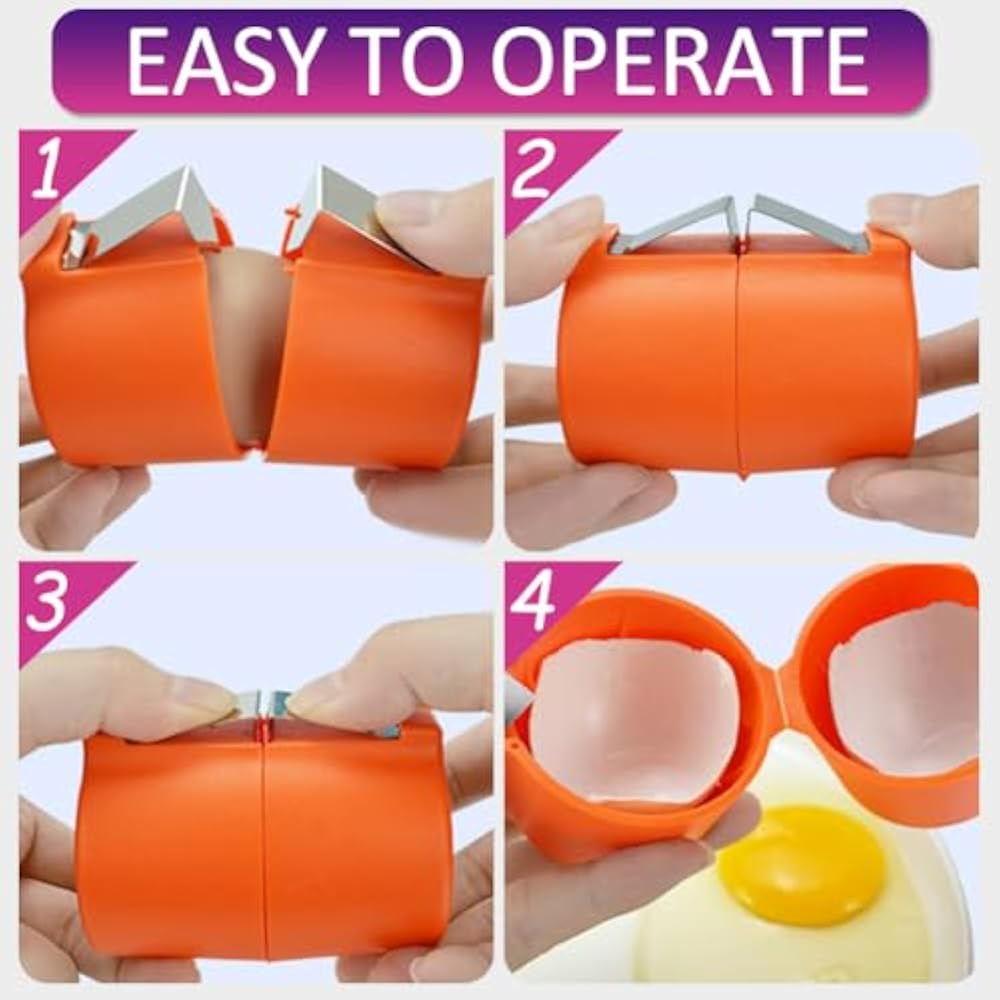 EASY TO OPERATE

1

2

3

4