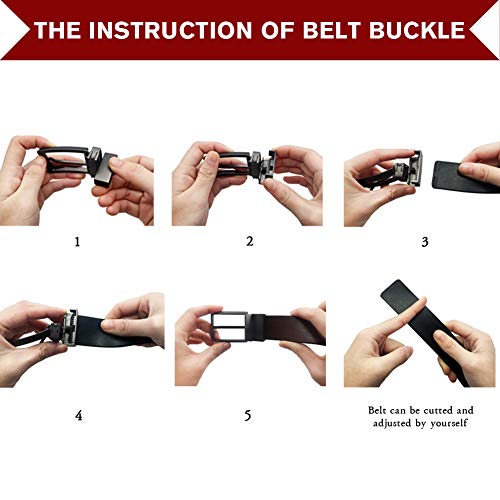 THE INSTRUCTION OF BELT BUCKLE

1

2

3

4

5

Belt can be cutted and adjusted by yourself