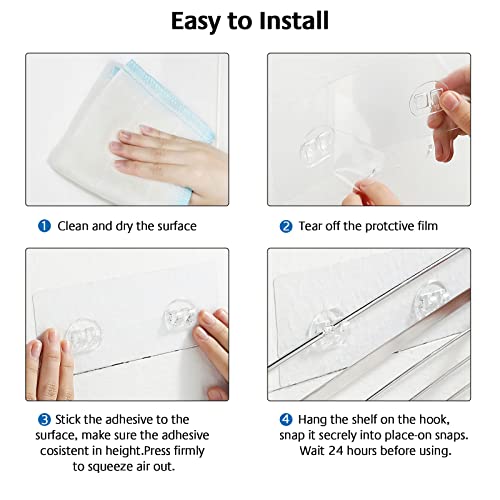 Easy to Install

1 Clean and dry the surface

2 Tear off the protctive film

3 Stick the adhesive to the surface, make sure the adhesive cosistent in height.Press firmly to squeeze air out.

4 Hang the shelf on the hook, snap it secrely into place-on snaps. Wait 24 hours before using.