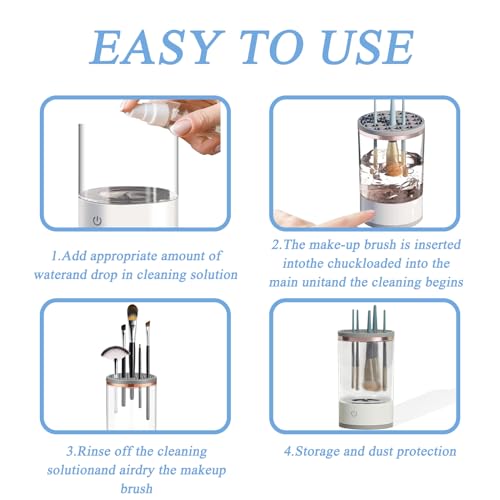 EASY TO USE

1.Add appropriate amount of waterand drop in cleaning solution

2.The make-up brush is inserted intothe chuckloaded into the main unitand the cleaning begins

3.Rinse off the cleaning solutionand airdry the makeup brush

4.Storage and dust protection