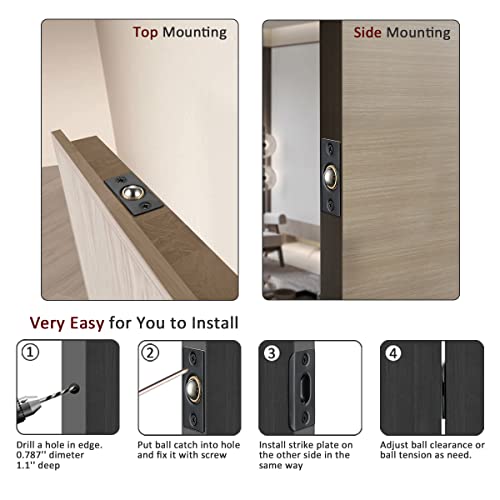 Top Mounting

Side Mounting

Very Easy for You to Install

①

Drill a hole in edge. 0.787'' dimeter 1.1'' deep

②

Put ball catch into hole and fix it with screw

3

Install strike plate on the other side in the same way

4

Adjust ball clearance or ball tension as need.