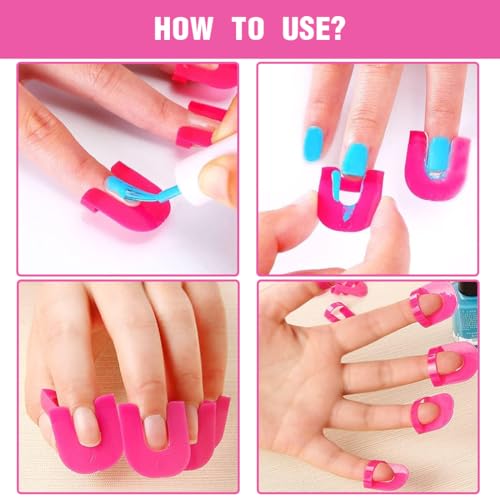 HOW TO USE?