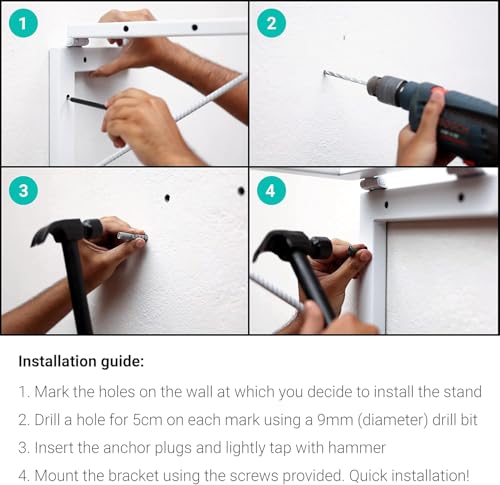 1

2

3

4

Installation guide:

1. Mark the holes on the wall at which you decide to install the stand

2. Drill a hole for 5cm on each mark using a 9mm (diameter) drill bit

3. Insert the anchor plugs and lightly tap with hammer

4. Mount the bracket using the screws provided. Quick installation!