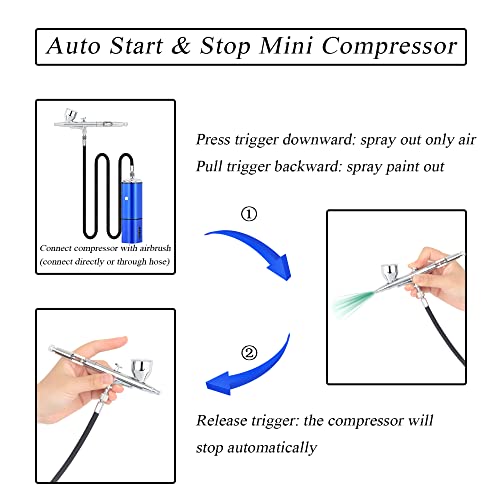 Auto Start & Stop Mini Compressor

Connect compressor with airbrush
(connect directly or through hose)

Press trigger downward: spray out only air
Pull trigger backward: spray paint out

①

②

Release trigger: the compressor will stop automatically