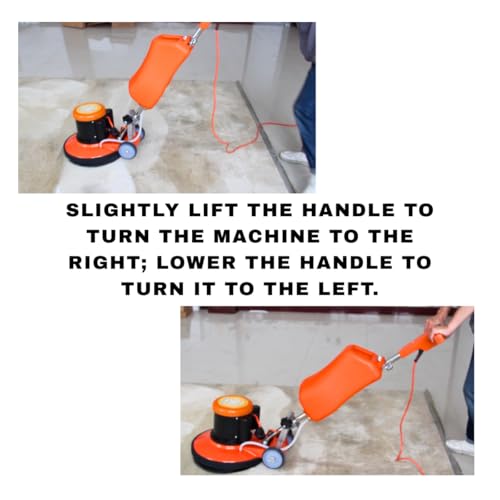 SLIGHTLY LIFT THE HANDLE TO TURN THE MACHINE TO THE RIGHT; LOWER THE HANDLE TO TURN IT TO THE LEFT.