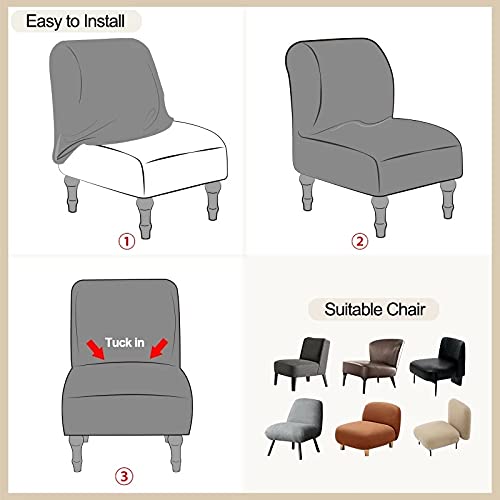 Easy to Install

①

②

Tuck in

③

Suitable Chair