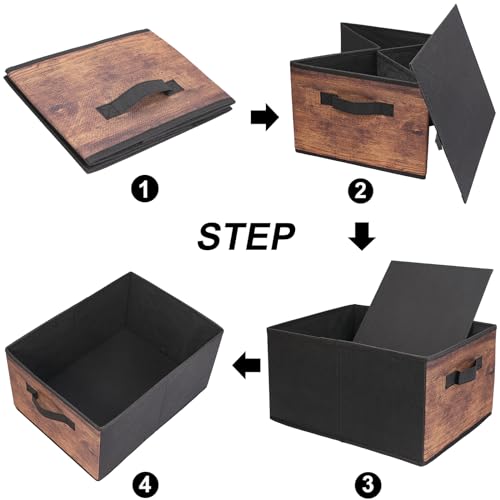 1

2

STEP

4

3