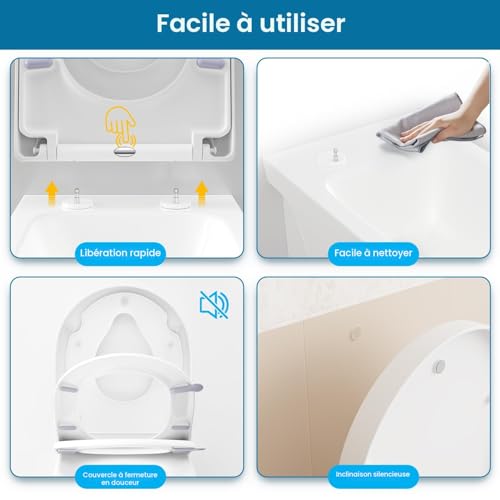 Facile à utiliser

Libération rapide

Facile à nettoyer

Couvercle à fermeture en douceur

Inclinaison silencieuse