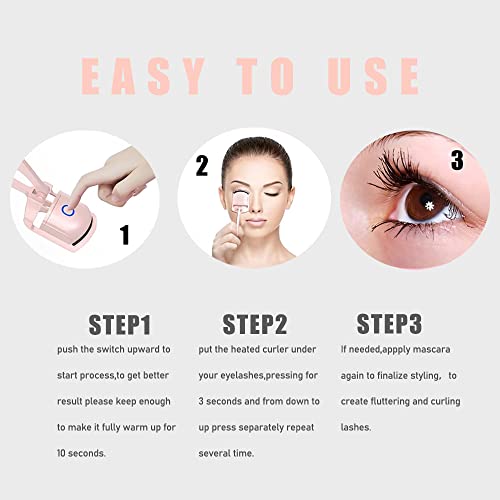 EASY TO USE

1

2

3

STEP1

push the switch upward to start process,to get better result please keep enough to make it fully warm up for 10 seconds.

STEP2

put the heated curler under your eyelashes,pressing for 3 seconds and from down to up press separately repeat several time.

STEP3

If needed,appply mascara again to finalize styling， to create fluttering and curling lashes.