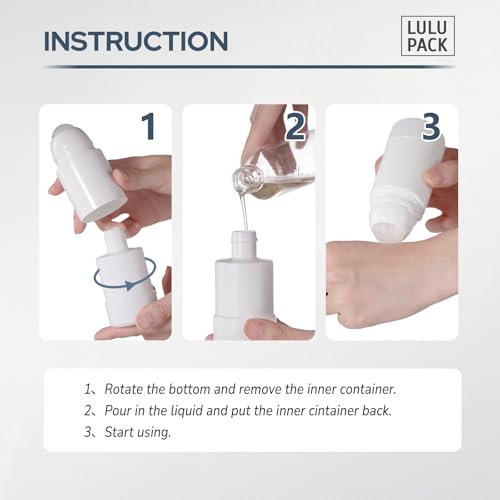 INSTRUCTION

LULU PACK

1

2

3

1、Rotate the bottom and remove the inner container.
2、Pour in the liquid and put the inner cintainer back.
3、Start using.