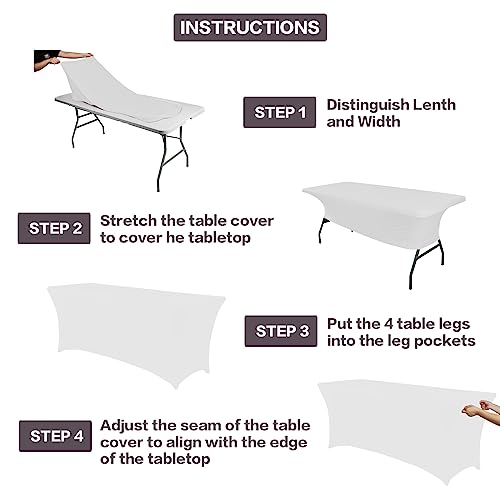 INSTRUCTIONS

STEP 1
Distinguish Lenth and Width

STEP 2
Stretch the table cover to cover he tabletop

STEP 3
Put the 4 table legs into the leg pockets

STEP 4
Adjust the seam of the table cover to align with the edge of the tabletop