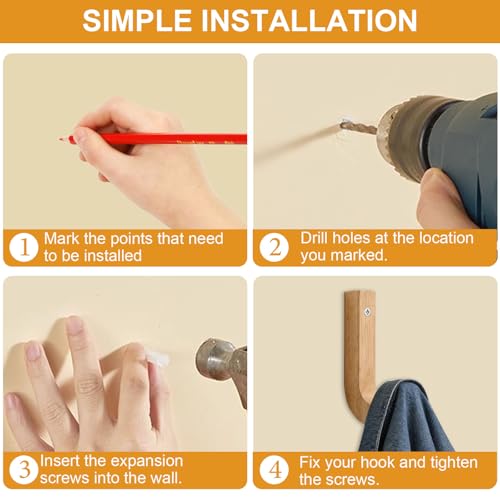 SIMPLE INSTALLATION

1 Mark the points that need to be installed

2 Drill holes at the location you marked.

3 Insert the expansion screws into the wall.

4 Fix your hook and tighten the screws.