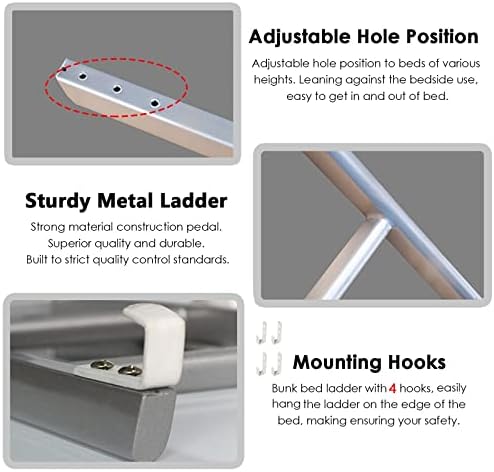 Adjustable Hole Position

Adjustable hole position to beds of various heights. Leaning against the bedside use, easy to get in and out of bed.

Sturdy Metal Ladder

Strong material construction pedal. Superior quality and durable. Built to strict quality control standards.

Mounting Hooks

Bunk bed ladder with 4 hooks, easily hang the ladder on the edge of the bed, making ensuring your safety.