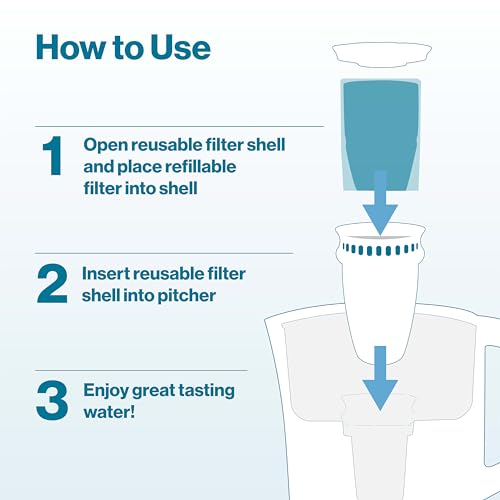 How to Use

1 Open reusable filter shell and place refillable filter into shell

2 Insert reusable filter shell into pitcher

3 Enjoy great tasting water!