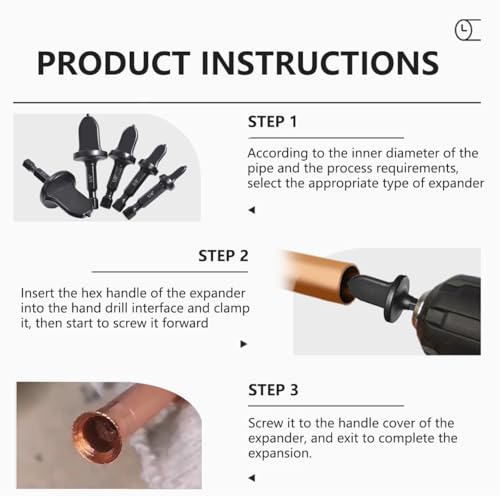 PRODUCT INSTRUCTIONS

STEP 1

According to the inner diameter of the pipe and the process requirements, select the appropriate type of expander

STEP 2

Insert the hex handle of the expander into the hand drill interface and clamp it, then start to screw it forward

STEP 3

Screw it to the handle cover of the expander, and exit to complete the expansion.