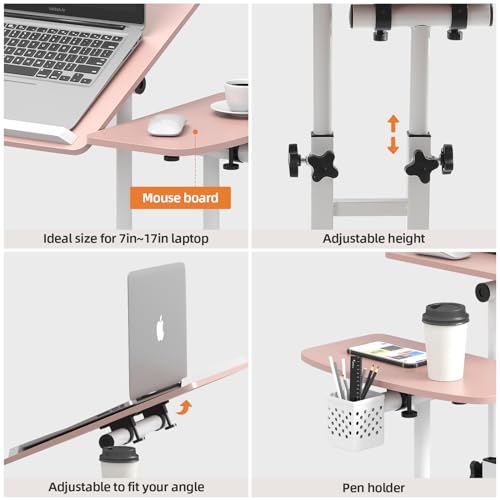 Mouse board

Ideal size for 7in~17in laptop

Adjustable height

Adjustable to fit your angle

Pen holder