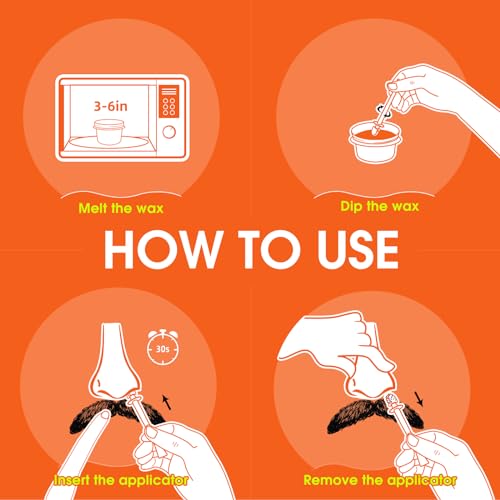 3-6in

Melt the wax

Dip the wax

HOW TO USE

30s

Insert the applicator

Remove the applicator