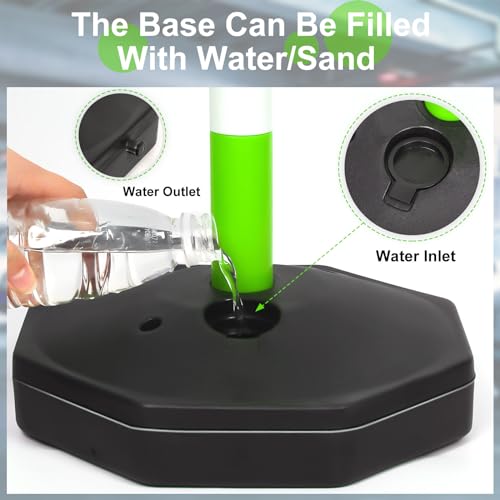 The Base Can Be Filled With Water/Sand

Water Outlet

Water Inlet