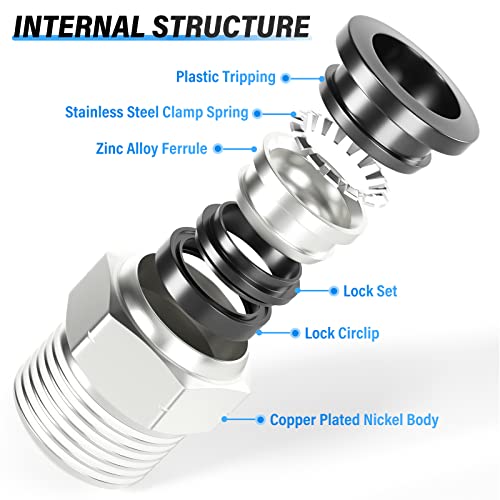 INTERNAL STRUCTURE

Plastic Tripping

Stainless Steel Clamp Spring

Zinc Alloy Ferrule

Lock Set

Lock Circlip

Copper Plated Nickel Body