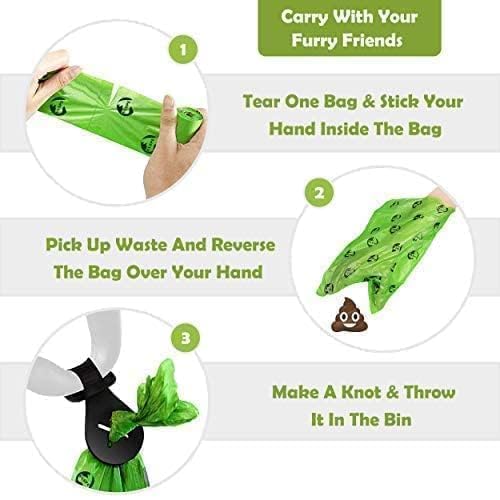 Carry With Your Furry Friends

1

Tear One Bag & Stick Your Hand Inside The Bag

2

Pick Up Waste And Reverse The Bag Over Your Hand

3

Make A Knot & Throw It In The Bin