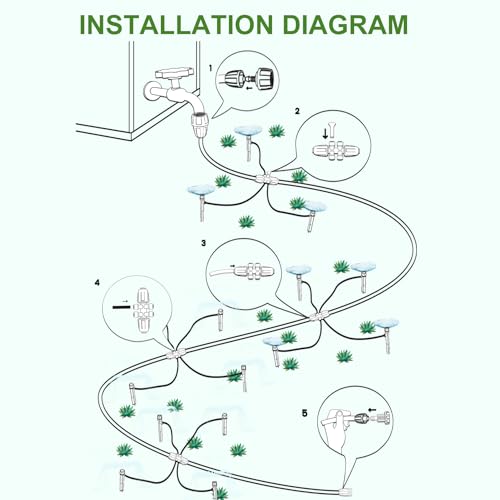 INSTALLATION DIAGRAM

1

2

3

4

5