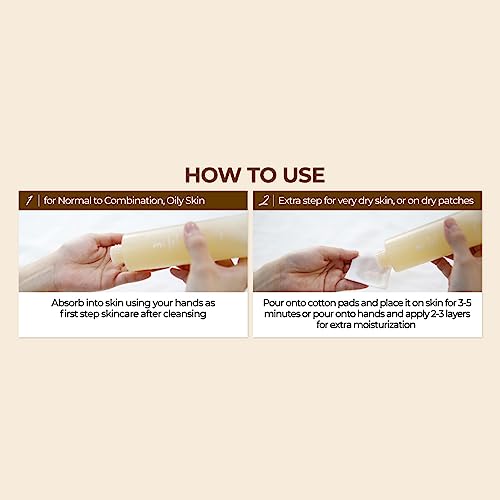 HOW TO USE

1 | for Normal to Combination, Oily Skin

Absorb into skin using your hands as first step skincare after cleansing

2 | Extra step for very dry skin, or on dry patches

Pour onto cotton pads and place it on skin for 3-5 minutes or pour onto hands and apply 2-3 layers for extra moisturization