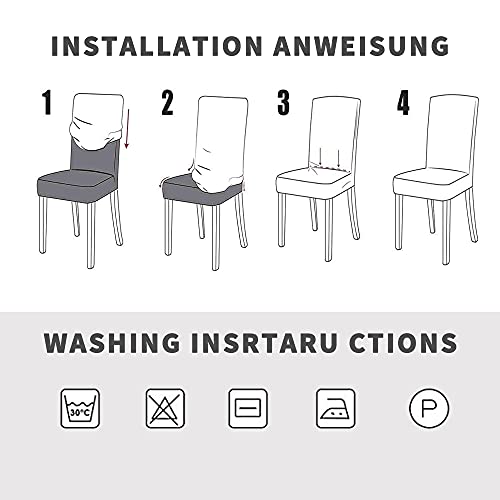 INSTALLATION ANWEISUNG

1

2

3

4

WASHING INSRTARU CTIONS

30°C

P