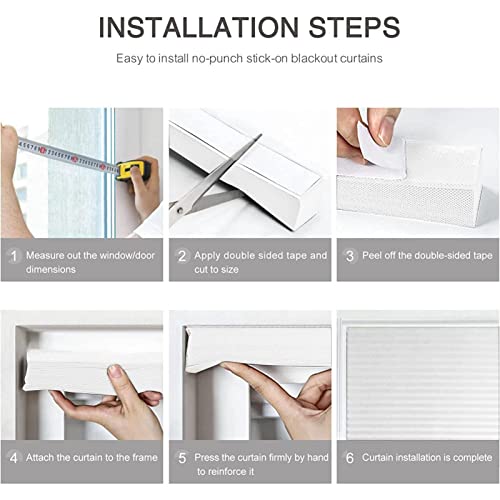 INSTALLATION STEPS

Easy to install no-punch stick-on blackout curtains

1 Measure out the window/door dimensions

2 Apply double sided tape and cut to size

3 Peel off the double-sided tape

4 Attach the curtain to the frame

5 Press the curtain firmly by hand to reinforce it

6 Curtain installation is complete