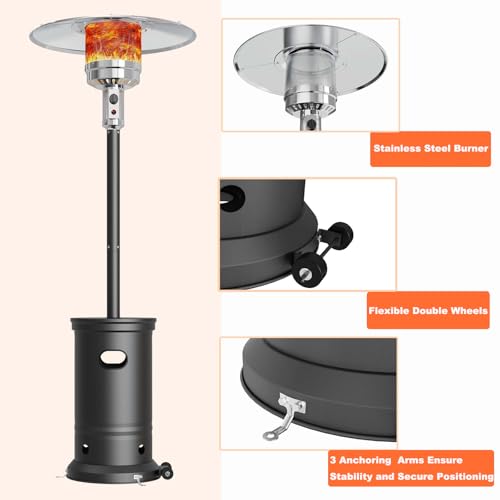 Stainless Steel Burner

Flexible Double Wheels

3 Anchoring Arms Ensure Stability and Secure Positioning