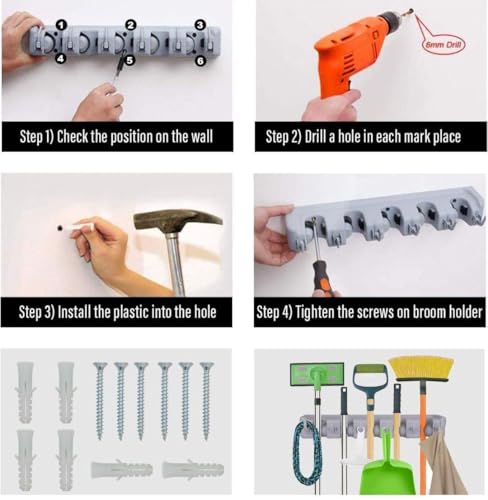 1
2
3
4
5
6
Step 1) Check the position on the wall

6mm Drill
Step 2) Drill a hole in each mark place

Step 3) Install the plastic into the hole

Step 4) Tighten the screws on broom holder