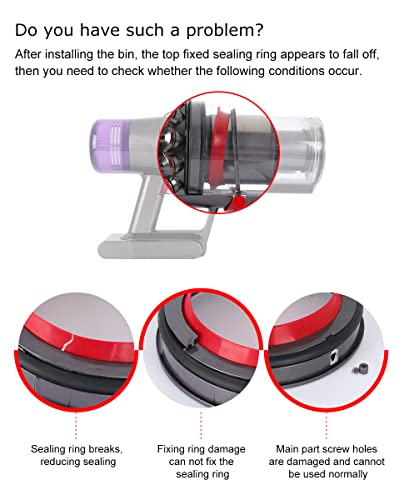 Do you have such a problem?

After installing the bin, the top fixed sealing ring appears to fall off, then you need to check whether the following conditions occur.

Sealing ring breaks, reducing sealing

Fixing ring damage can not fix the sealing ring

Main part screw holes are damaged and cannot be used normally