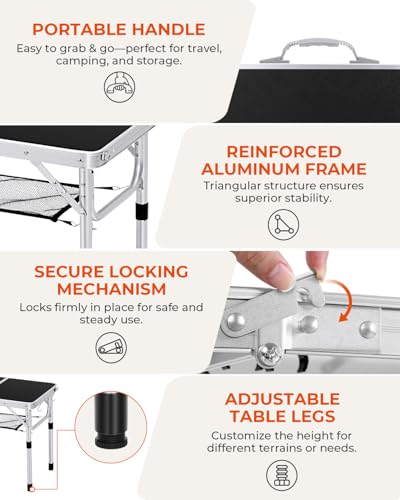 PORTABLE HANDLE
Easy to grab & go—perfect for travel, camping, and storage.

REINFORCED ALUMINUM FRAME
Triangular structure ensures superior stability.

SECURE LOCKING MECHANISM
Locks firmly in place for safe and steady use.

ADJUSTABLE TABLE LEGS
Customize the height for different terrains or needs.