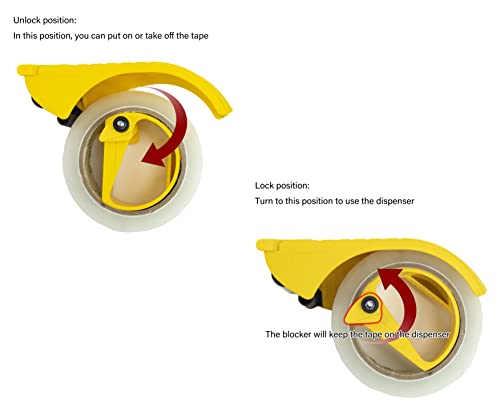 Unlock position:
In this position, you can put on or take off the tape

Lock position:
Turn to this position to use the dispenser

The blocker will keep the tape on the dispenser