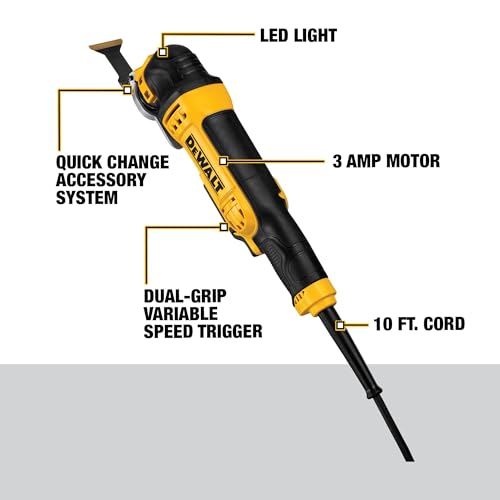 LED LIGHT

QUICK CHANGE ACCESSORY SYSTEM

DEWALT

3 AMP MOTOR

DUAL-GRIP VARIABLE SPEED TRIGGER

10 FT. CORD