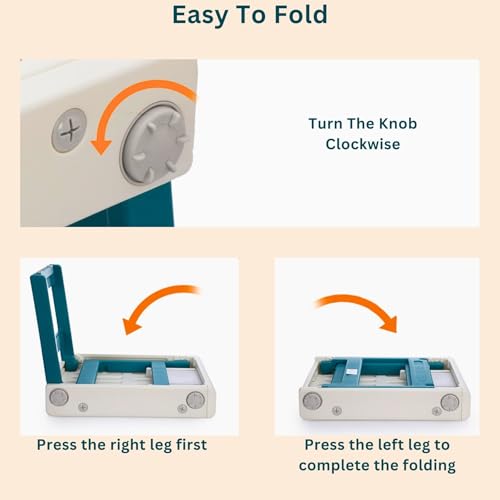 Easy To Fold

Turn The Knob Clockwise

Press the right leg first

Press the left leg to complete the folding