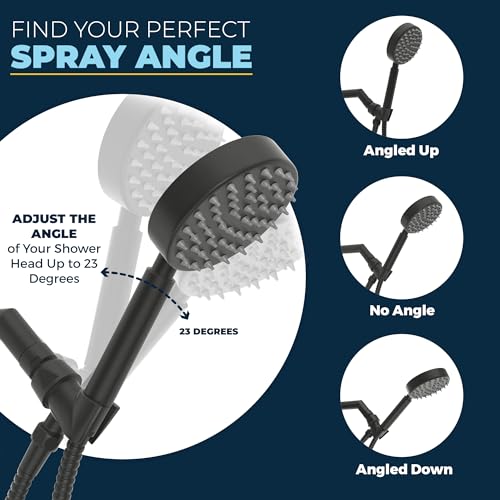 FIND YOUR PERFECT
SPRAY ANGLE

ADJUST THE ANGLE of Your Shower Head Up to 23 Degrees

23 DEGREES

Angled Up

No Angle

Angled Down