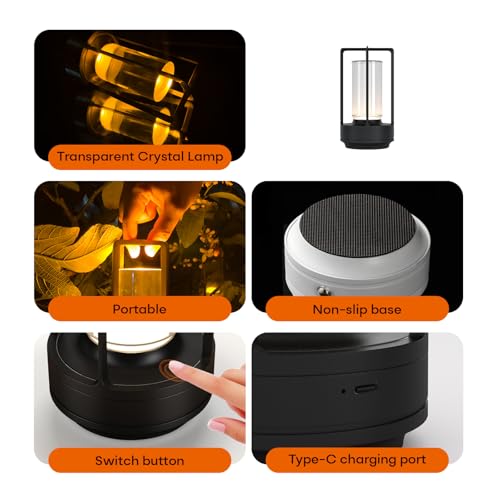 Transparent Crystal Lamp

Portable

Non-slip base

Switch button

Type-C charging port