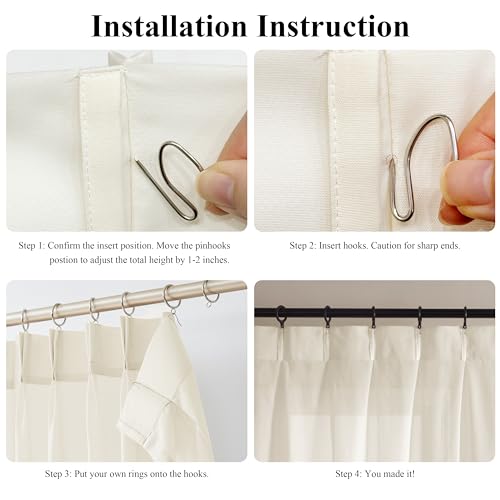 Installation Instruction

Step 1: Confirm the insert position. Move the pinhooks postion to adjust the total height by 1-2 inches.

Step 2: Insert hooks. Caution for sharp ends.

Step 3: Put your own rings onto the hooks.

Step 4: You made it!