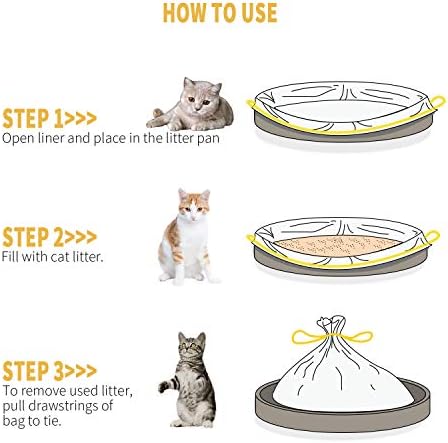 HOW TO USE

STEP 1>>>
Open liner and place in the litter pan

STEP 2>>>
Fill with cat litter.

STEP 3>>>
To remove used litter, pull drawstrings of bag to tie.